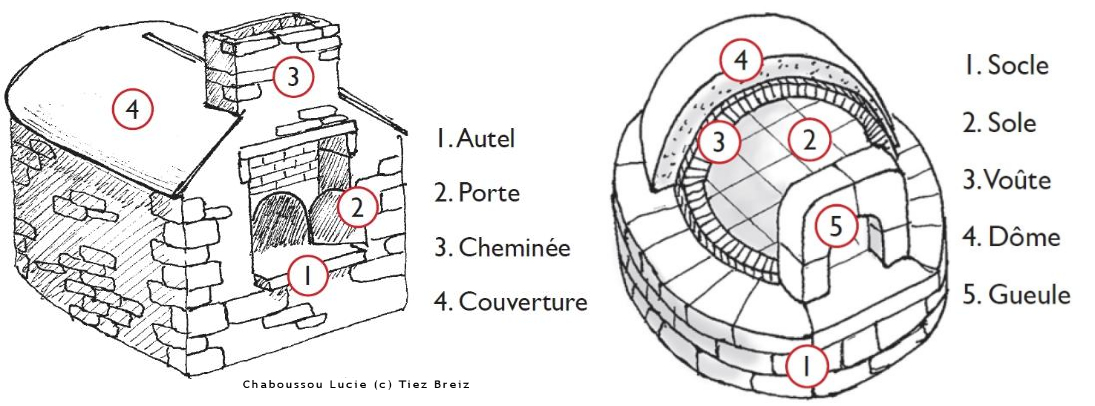 4

3

2

1

1. Autel

2. Porte

3. Cheminée

4. Couverture

Chaboussou Lucie (c) Tiez Breiz

4

3

2

5

1

1. Socle

2. Sole

3. Voûte

4. Dôme

5. Gueule